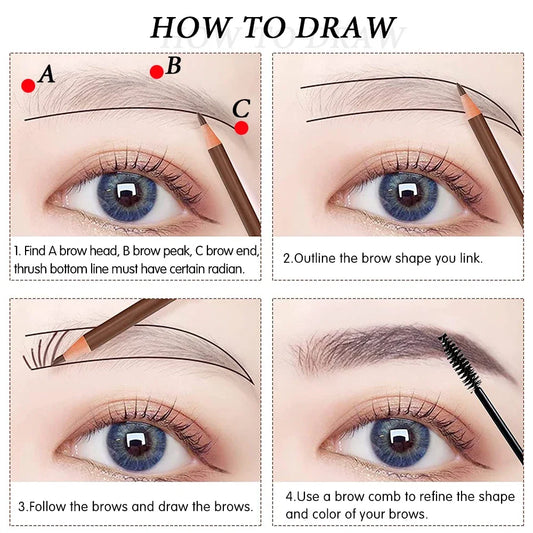 HOW TO DRAW

A

B

C

1. Find A brow head, B brow peak, C brow end, thrush bottom line must have certain radian.

2.Outline the brow shape you link.

3.Follow the brows and draw the brows.

4.Use a brow comb to refine the shape and color of your brows.